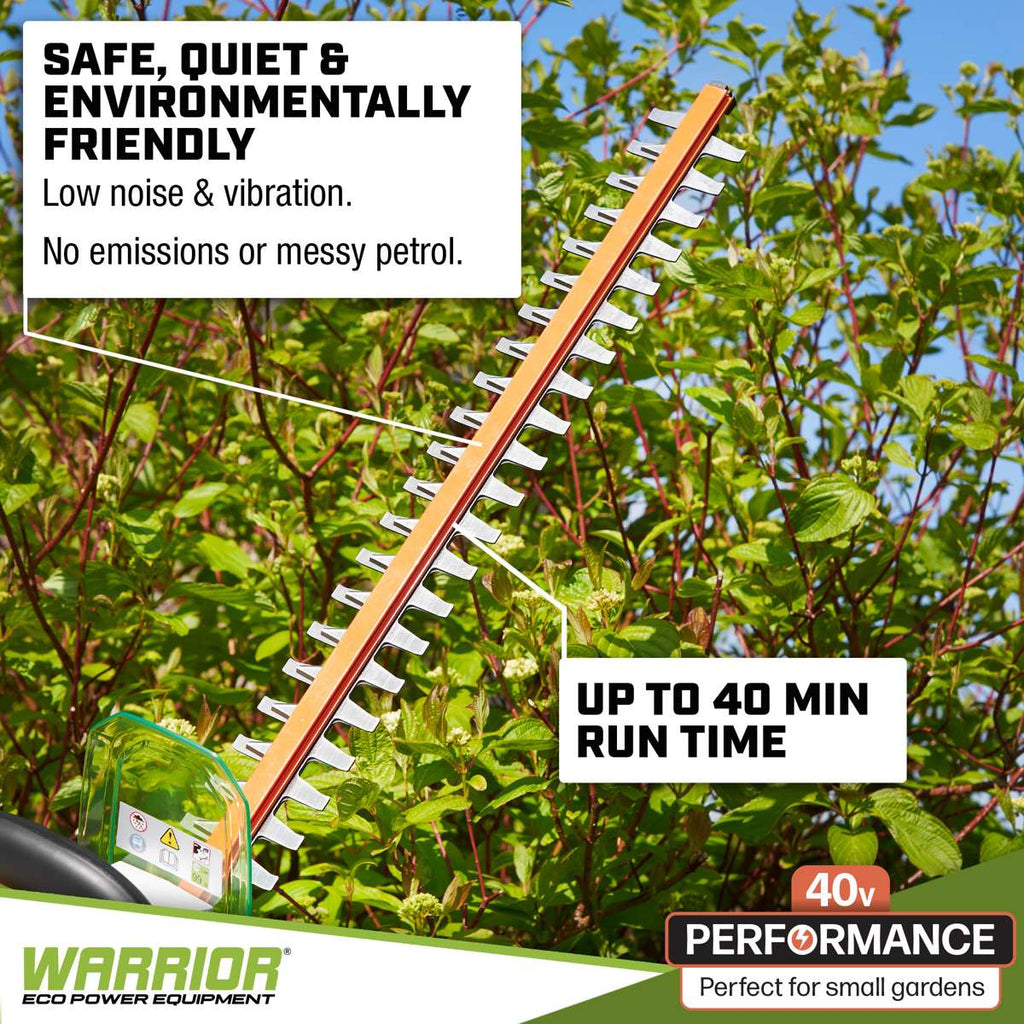 SAFE, QUIET & ENVIRONMENTALLY FRIENDLY

Low noise & vibration.

No emissions or messy petrol.

UP TO 40 MIN RUN TIME

WARRIOR®
ECO POWER EQUIPMENT

40v
PERFORMANCE
Perfect for small gardens